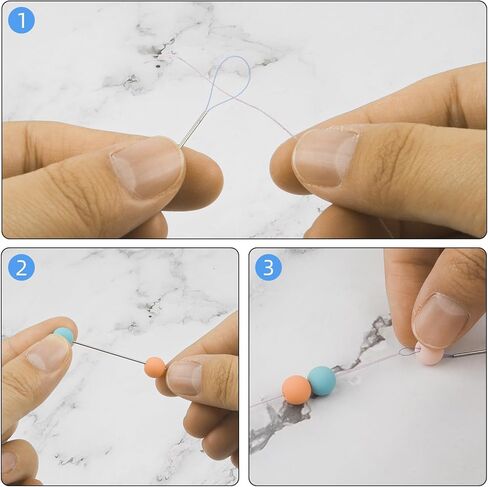 1

2

3