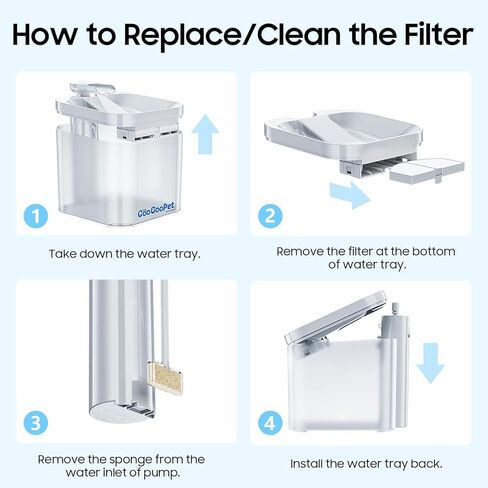 How to Replace/Clean the Filter

CooGooPet

1

Take down the water tray.

2

Remove the filter at the bottom of water tray.

3

Remove the sponge from the water inlet of pump.

4

Install the water tray back.