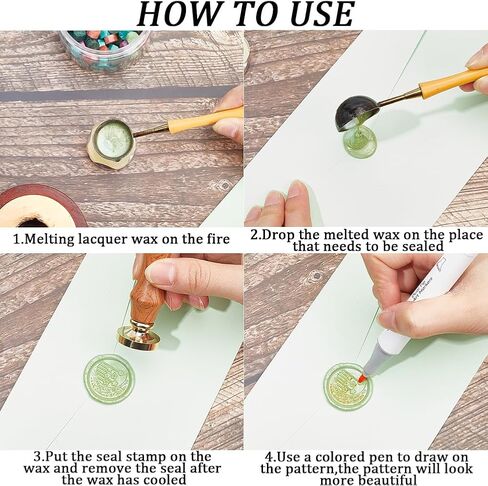 HOW TO USE

1.Melting lacquer wax on the fire

2.Drop the melted wax on the place that needs to be sealed

3.Put the seal stamp on the wax and remove the seal after the wax has cooled

4.Use a colored pen to draw on the pattern,the pattern will look more beautiful