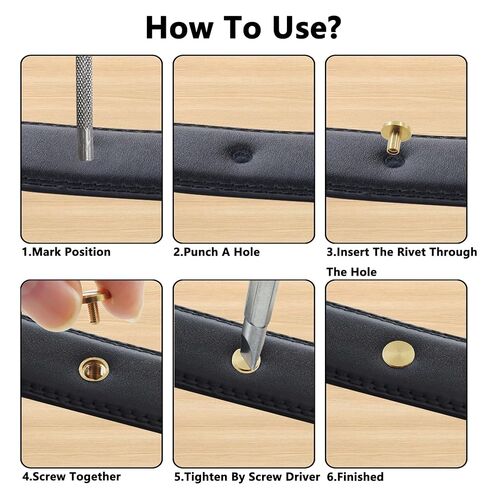 How To Use?

1.Mark Position

2.Punch A Hole

3.Insert The Rivet Through The Hole

4.Screw Together

5.Tighten By Screw Driver

6.Finished