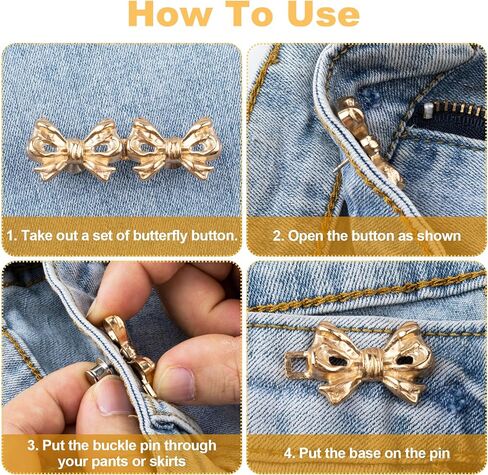 How To Use

1. Take out a set of butterfly button.

2. Open the button as shown

3. Put the buckle pin through your pants or skirts

4. Put the base on the pin