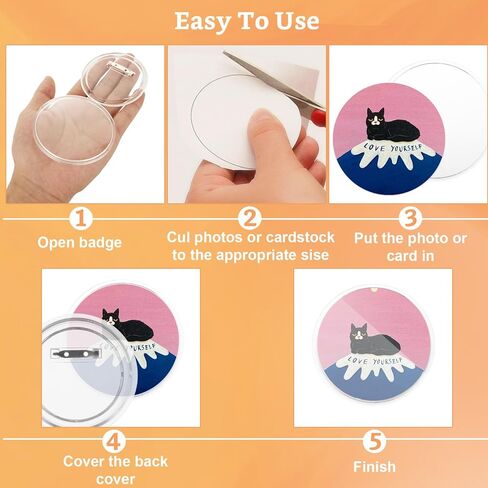 Easy To Use

LOVE YOURSELF

1
Open badge

2
Cul photos or cardstock to the appropriate sise

3
Put the photo or card in

YOURSELF

LOVE YOURSELF

4
Cover the back cover

5
Finish