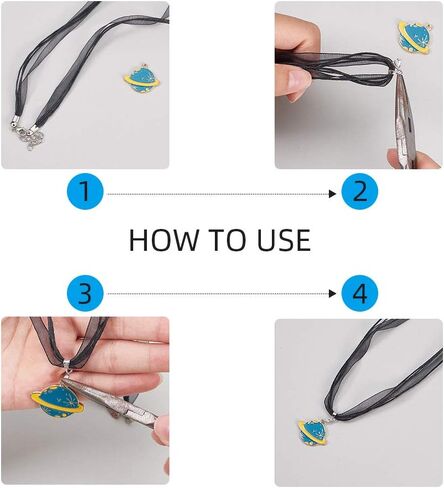 1

2

HOW TO USE

3

4