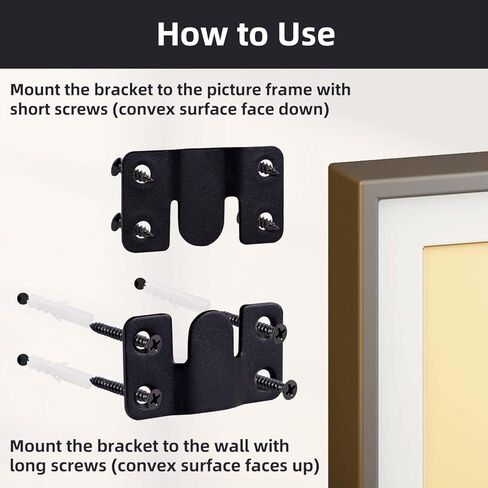 How to Use

Mount the bracket to the picture frame with short screws (convex surface face down)

Mount the bracket to the wall with long screws (convex surface faces up)