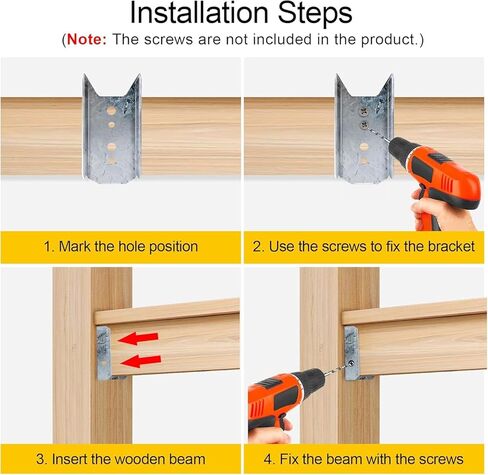 Installation Steps

(Note: The screws are not included in the product.)

1. Mark the hole position

2. Use the screws to fix the bracket

3. Insert the wooden beam

4. Fix the beam with the screws