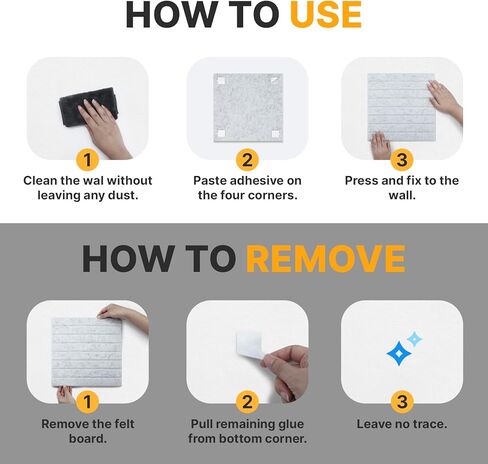 HOW TO USE

1
Clean the wal without leaving any dust.

2
Paste adhesive on the four corners.

3
Press and fix to the wall.

HOW TO REMOVE

1
Remove the felt board.

2
Pull remaining glue from bottom corner.

3
Leave no trace.