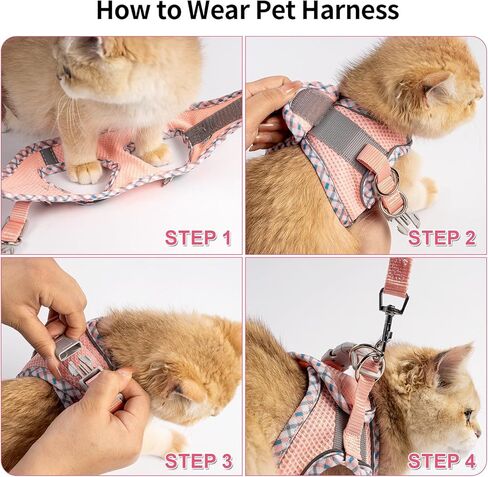 How to Wear Pet Harness

STEP 1

STEP 2

STEP 3

STEP 4