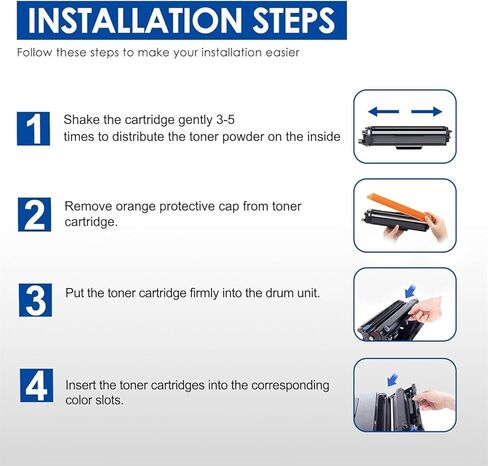 INSTALLATION STEPS

Follow these steps to make your installation easier

1 Shake the cartridge gently 3-5 times to distribute the toner powder on the inside

2 Remove orange protective cap from toner cartridge.

3 Put the toner cartridge firmly into the drum unit.

4 Insert the toner cartridges into the corresponding color slots.