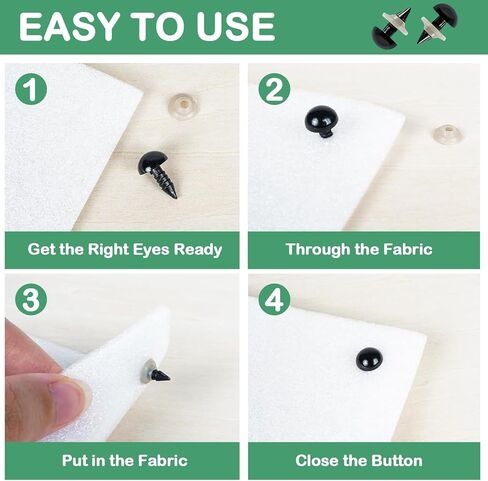 EASY TO USE

1

Get the Right Eyes Ready

2

Through the Fabric

3

Put in the Fabric

4

Close the Button