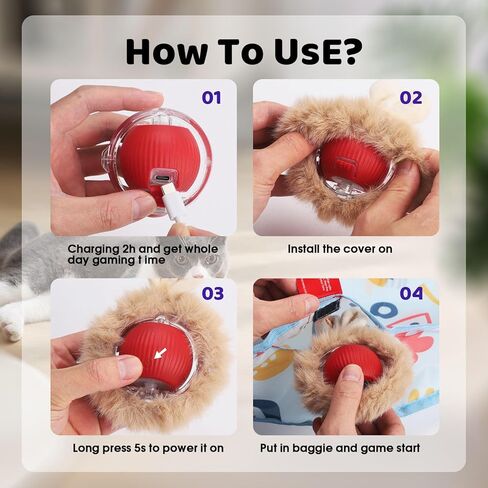 How To UsE?

01

Charging 2h and get whole day gaming t ime

02

Install the cover on

03

Long press 5s to power it on

04

Put in baggie and game start