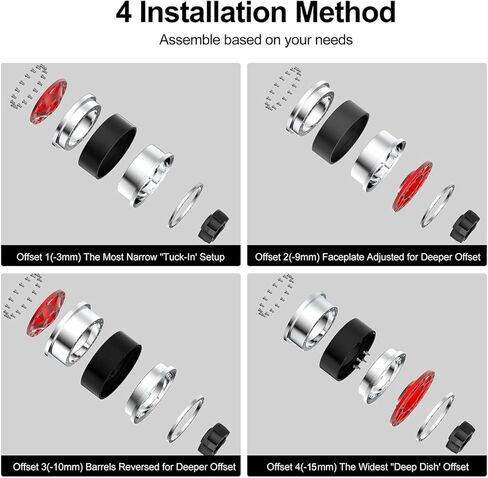 4 Installation Method

Assemble based on your needs

Offset 1(-3mm) The Most Narrow "Tuck-In' Setup

Offset 2(-9mm) Faceplate Adjusted for Deeper Offset

Offset 3(-10mm) Barrels Reversed for Deeper Offset

Offset 4(-15mm) The Widest "Deep Dish' Offset