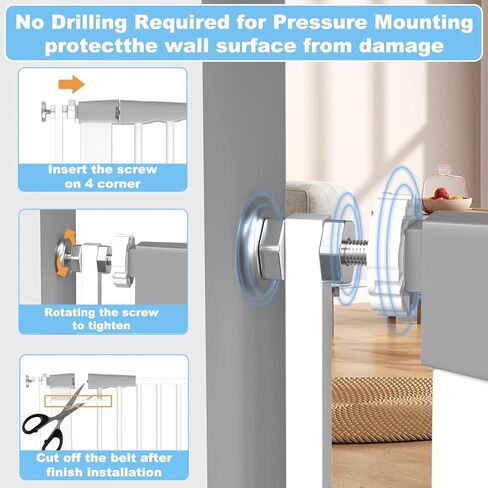 No Drilling Required for Pressure Mounting protectthe wall surface from damage

Insert the screw on 4 corner

Rotating the screw to tighten

Cut off the belt after finish installation