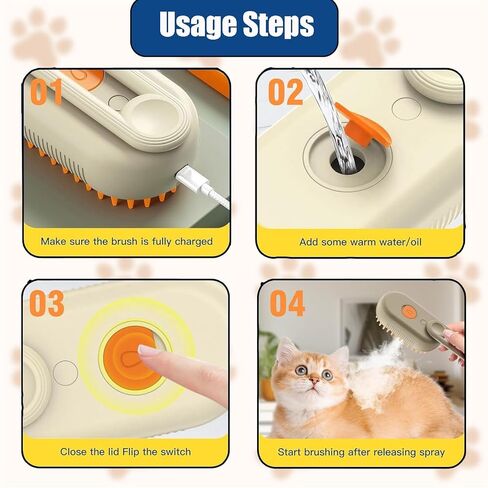 Usage Steps

01

Make sure the brush is fully charged

02

Add some warm water/oil

03

Close the lid Flip the switch

04

Start brushing after releasing spray