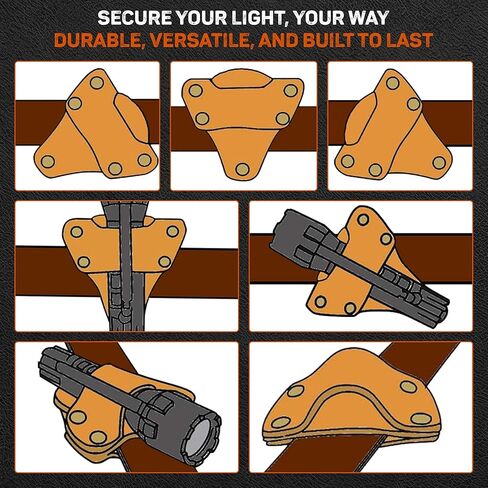 SECURE YOUR LIGHT, YOUR WAY
DURABLE, VERSATILE, AND BUILT TO LAST