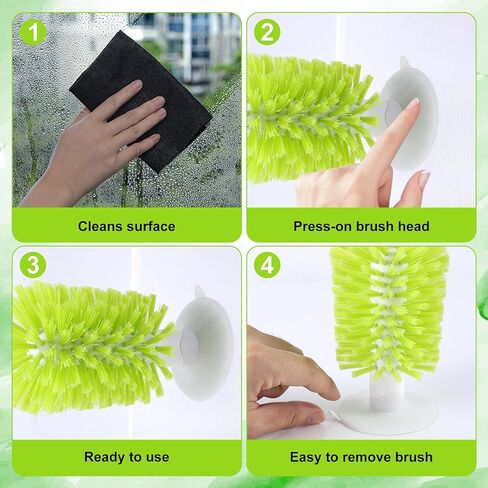 1

Cleans surface

2

Press-on brush head

3

Ready to use

4

Easy to remove brush