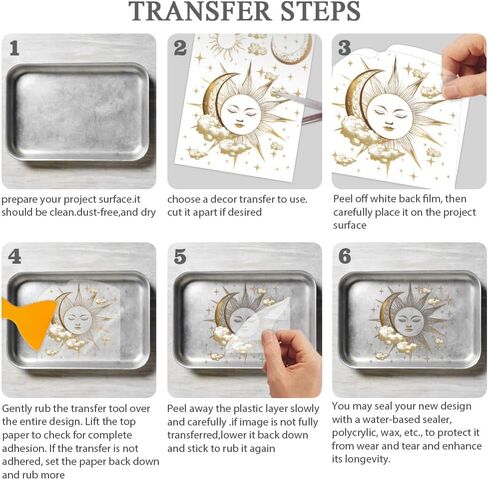 TRANSFER STEPS

1

prepare your project surface.it should be clean.dust-free,and dry

2

choose a decor transfer to use. cut it apart if desired

3

Peel off white back film, then carefully place it on the project surface

4

Gently rub the transfer tool over the entire design. Lift the top paper to check for complete adhesion. If the transfer is not adhered, set the paper back down and rub more

5

Peel away the plastic layer slowly and carefully .if image is not fully transferred,lower it back down and stick to rub it again

6

You may seal your new design with a water-based sealer, polycrylic, wax, etc., to protect it from wear and tear and enhance its longevity.