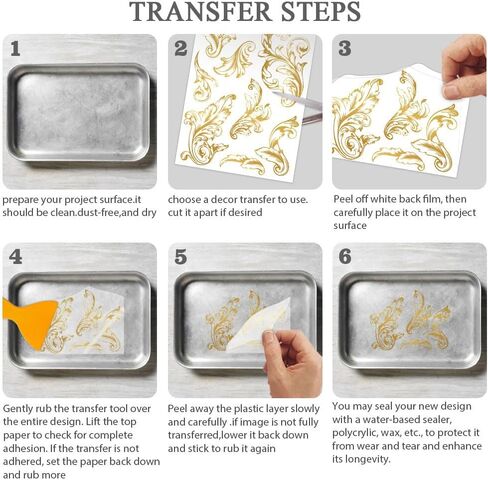 TRANSFER STEPS

1

prepare your project surface.it should be clean.dust-free,and dry

2

choose a decor transfer to use. cut it apart if desired

3

Peel off white back film, then carefully place it on the project surface

4

Gently rub the transfer tool over the entire design. Lift the top paper to check for complete adhesion. If the transfer is not adhered, set the paper back down and rub more

5

Peel away the plastic layer slowly and carefully .if image is not fully transferred,lower it back down and stick to rub it again

6

You may seal your new design with a water-based sealer, polycrylic, wax, etc., to protect it from wear and tear and enhance its longevity.