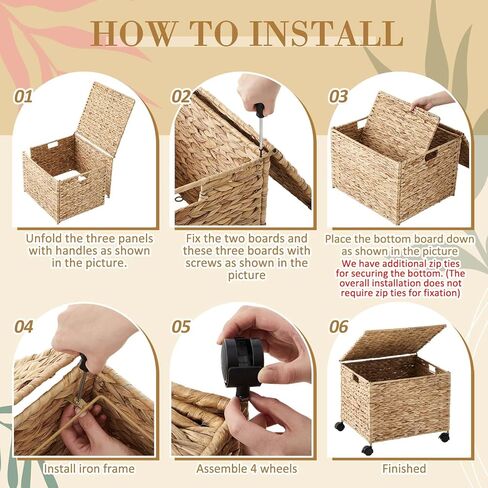 HOW TO INSTALL

01

Unfold the three panels with handles as shown in the picture.

02

Fix the two boards and these three boards with screws as shown in the picture

03

Place the bottom board down as shown in the picture

We have additional zip ties for securing the bottom. (The overall installation does not require zip ties for fixation)

04

Install iron frame

05

Assemble 4 wheels

06

Finished