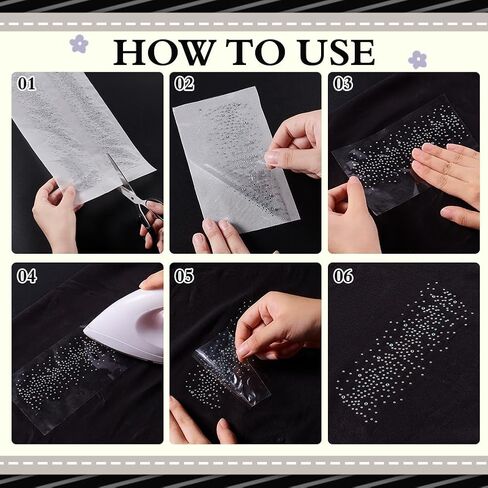 HOW TO USE

01

02

03

04

05

06