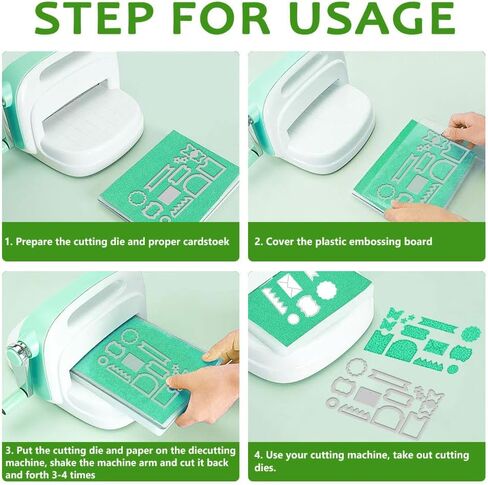 STEP FOR USAGE

1. Prepare the cutting die and proper cardstoek

2. Cover the plastic embossing board

3. Put the cutting die and paper on the diecutting machine, shake the machine arm and cut it back and forth 3-4 times

4. Use your cutting machine, take out cutting dies.