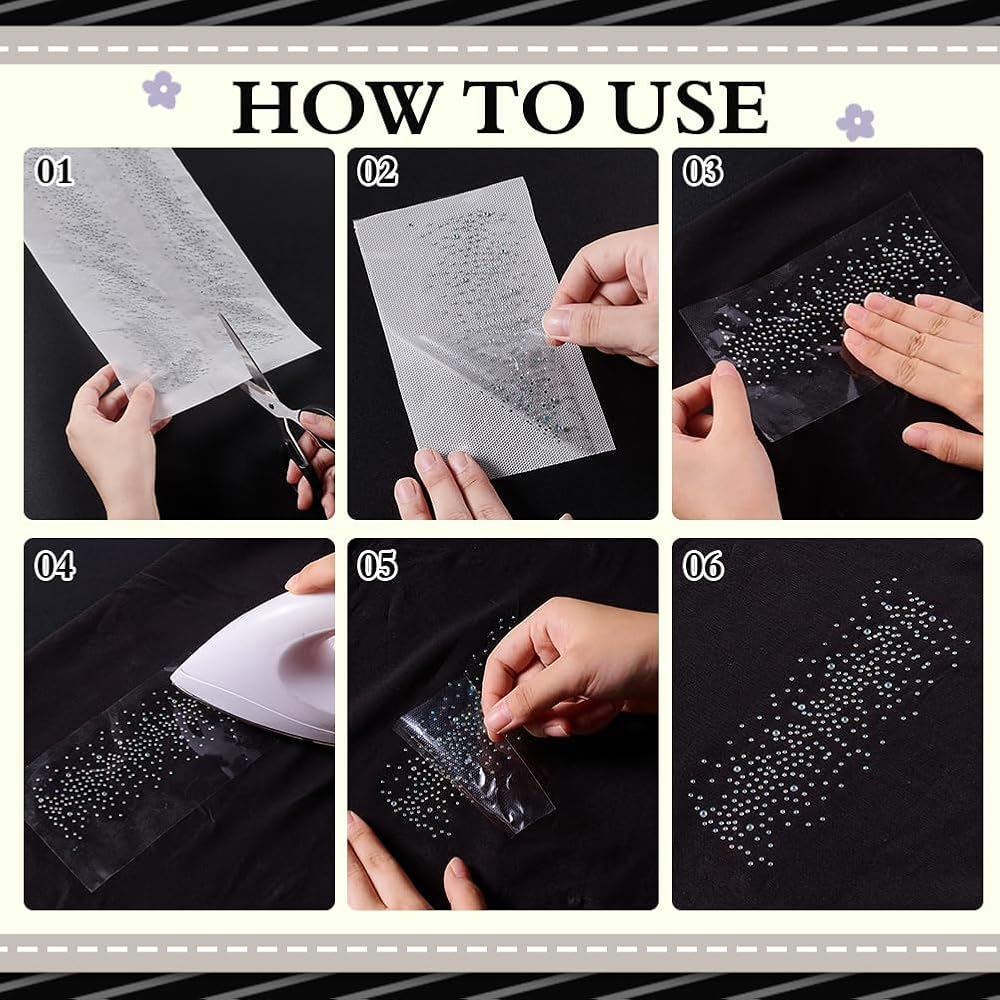 HOW TO USE

01

02

03

04

05

06