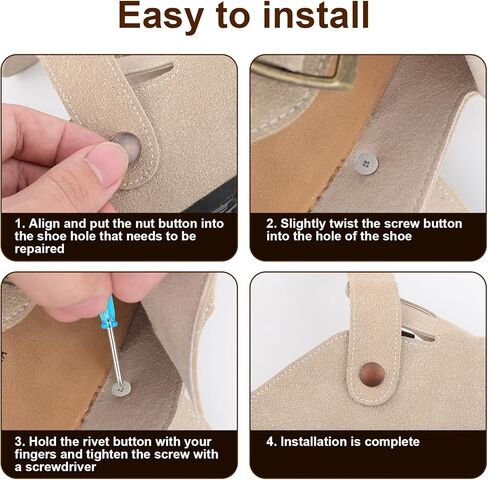 Easy to install

1. Align and put the nut button into the shoe hole that needs to be repaired

2. Slightly twist the screw button into the hole of the shoe

3. Hold the rivet button with your fingers and tighten the screw with a screwdriver

4. Installation is complete