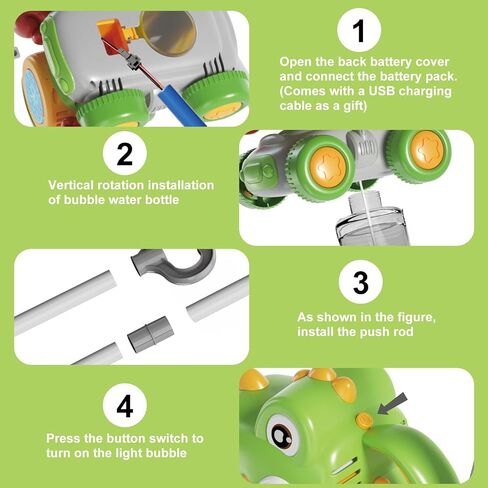 1

Open the back battery cover and connect the battery pack. (Comes with a USB charging cable as a gift)

2

Vertical rotation installation of bubble water bottle

3

As shown in the figure, install the push rod

4

Press the button switch to turn on the light bubble