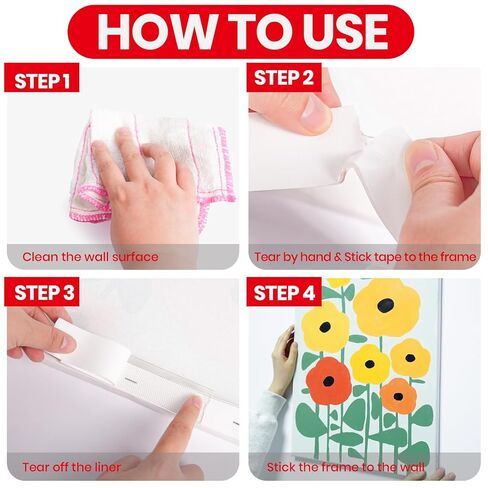 HOW TO USE

STEP 1

Clean the wall surface

STEP 2

Tear by hand & Stick tape to the frame

STEP 3

Tear off the liner

STEP 4

Stick the frame to the wall