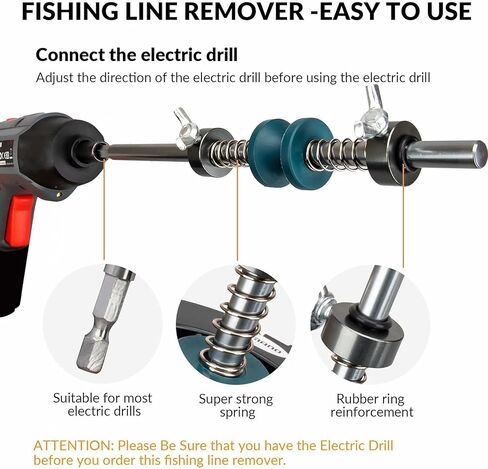 FISHING LINE REMOVER -EASY TO USE

Connect the electric drill

Adjust the direction of the electric drill before using the electric drill

Suitable for most electric drills

Super strong spring

Rubber ring reinforcement

ATTENTION: Please Be Sure that you have the Electric Drill before you order this fishing line remover.