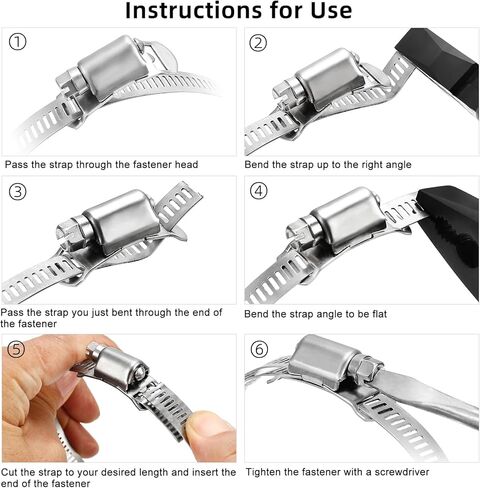 Instructions for Use

①

Pass the strap through the fastener head

②

Bend the strap up to the right angle

③

Pass the strap you just bent through the end of the fastener

④

Bend the strap angle to be flat

⑤

Cut the strap to your desired length and insert the end of the fastener

⑥

Tighten the fastener with a screwdriver