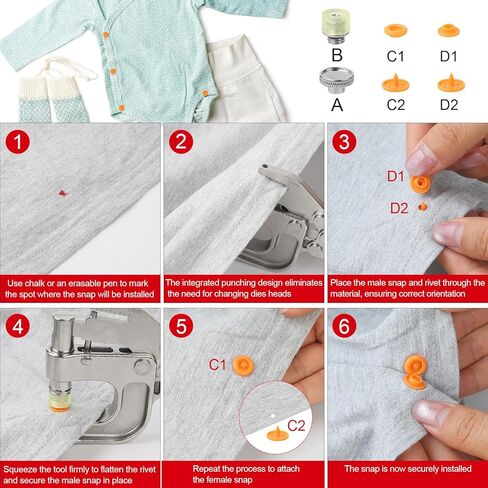 B
C1
D1
A
C2
D2

1
Use chalk or an erasable pen to mark the spot where the snap will be installed

2
The integrated punching design eliminates the need for changing dies heads

3
D1
D2
Place the male snap and rivet through the material, ensuring correct orientation

4
Squeeze the tool firmly to flatten the rivet and secure the male snap in place

5
C1
C2
Repeat the process to attach the female snap

6
The snap is now securely installed