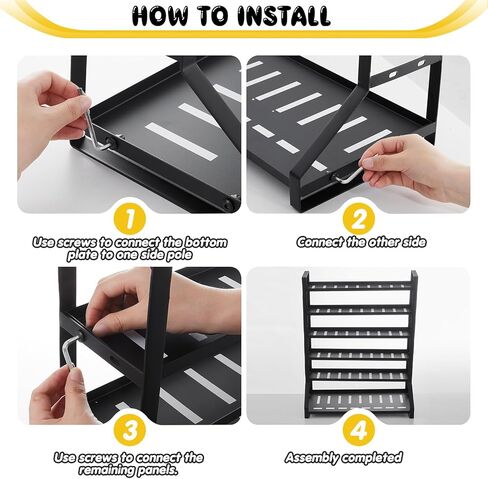 HOW TO INSTALL

1

Use screws to connect the bottom plate to one side pole

2

Connect the other side

3

Use screws to connect the remaining panels.

4

Assembly completed