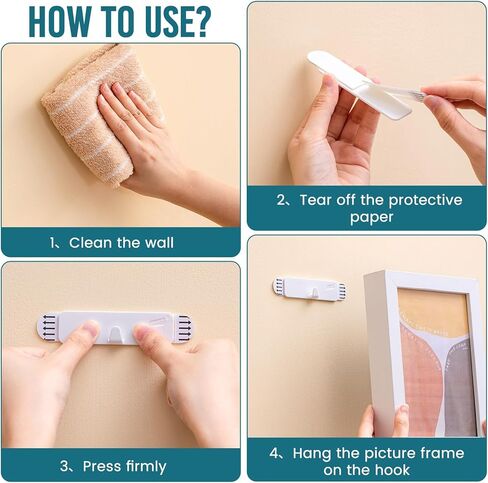 HOW TO USE?

1、Clean the wall

2、Tear off the protective paper

3、Press firmly

4、Hang the picture frame on the hook