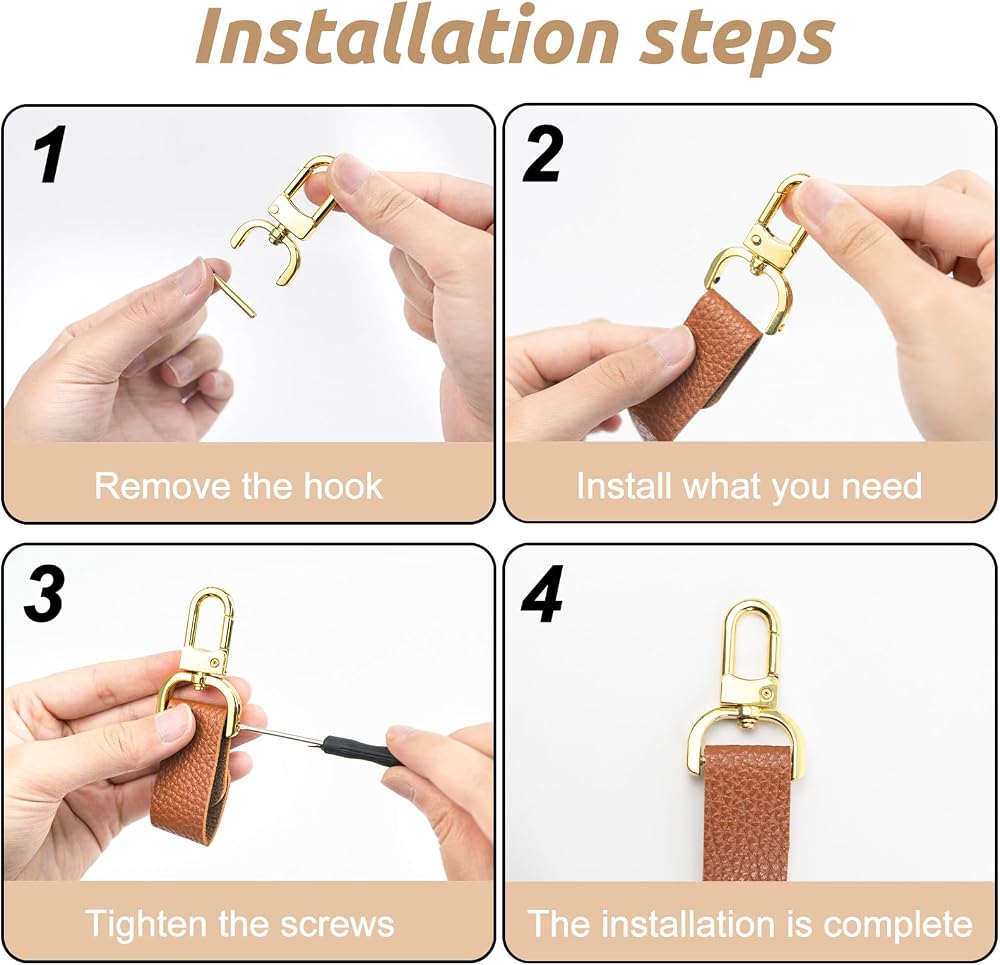 Installation steps

1

Remove the hook

2

Install what you need

3

Tighten the screws

4

The installation is complete