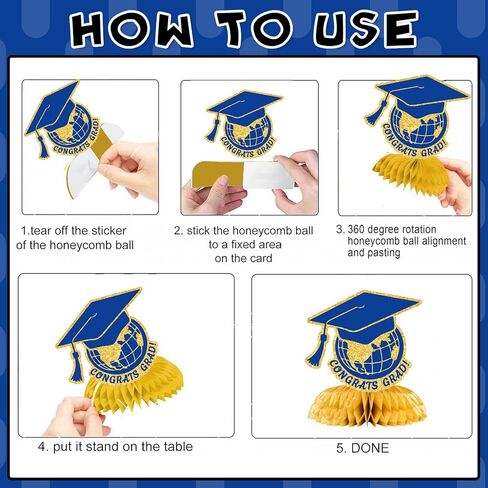 HOW TO USE

CONGRATS GRAD!

1.tear off the sticker of the honeycomb ball

CONGRATS GRAD!

2. stick the honeycomb ball to a fixed area on the card

CONGRATS GRAD!

3. 360 degree rotation honeycomb ball alignment and pasting

CONGRATS GRAD!

4. put it stand on the table

CONGRATS GRAD!

5. DONE