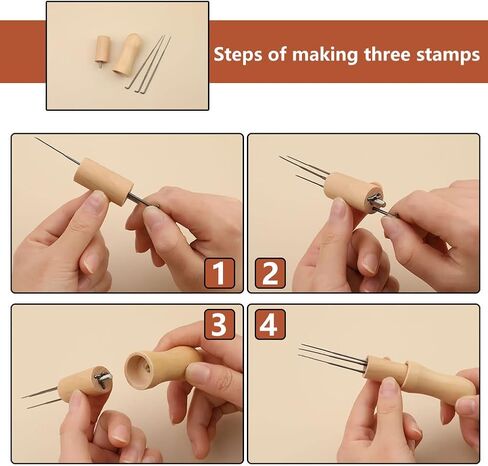 Steps of making three stamps

1

2

3

4