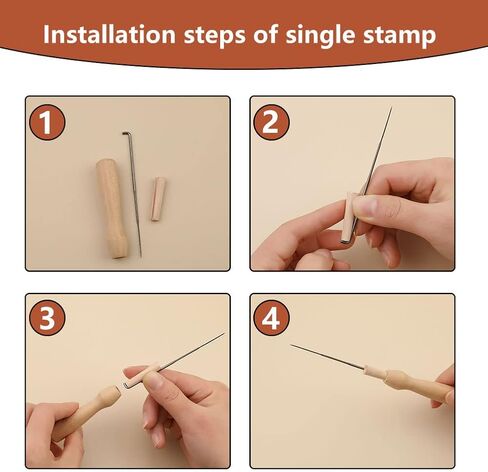 Installation steps of single stamp

1

2

3

4