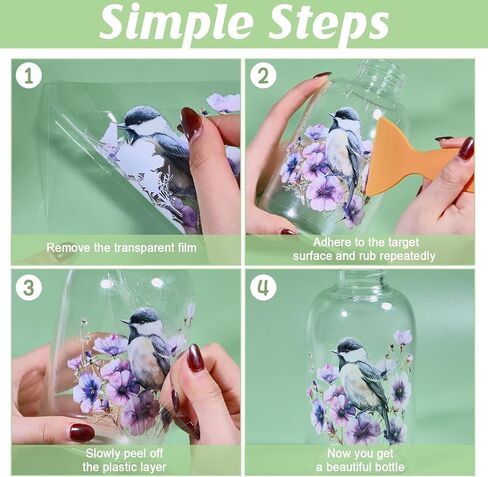 Simple Steps

1

Remove the transparent film

2

Adhere to the target surface and rub repeatedly

3

Slowly peel off the plastic layer

4

Now you get a beautiful bottle