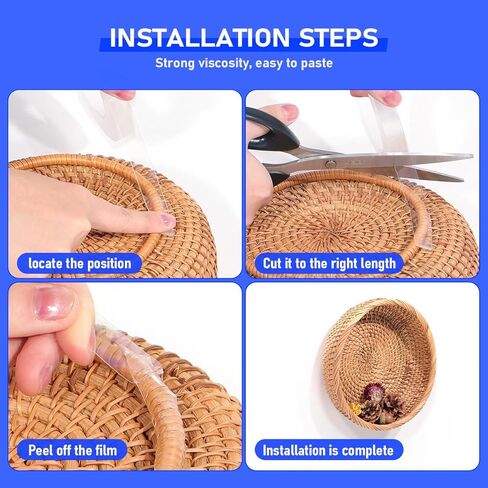 INSTALLATION STEPS

Strong viscosity, easy to paste

locate the position

Cut it to the right length

Peel off the film

Installation is complete