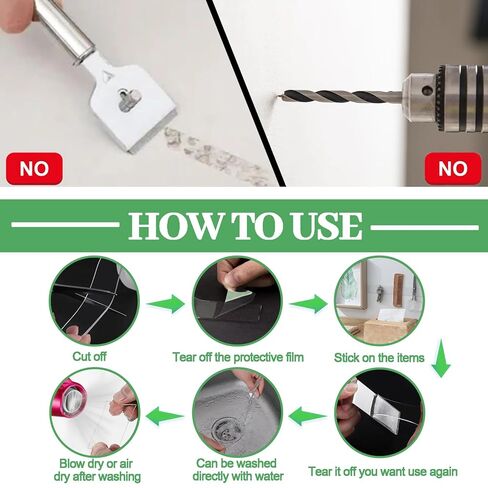 NO

NO

HOW TO USE

Cut off

Tear off the protective film

Stick on the items

Tear it off you want use again

Can be washed directly with water

Blow dry or air dry after washing