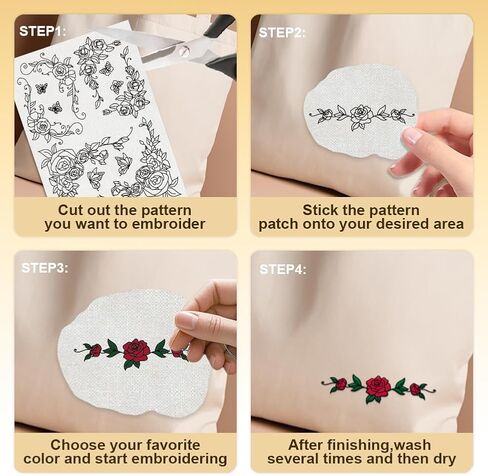 STEP1:

Cut out the pattern you want to embroider

STEP2:

Stick the pattern patch onto your desired area

STEP3:

Choose your favorite color and start embroidering

STEP4:

After finishing,wash several times and then dry