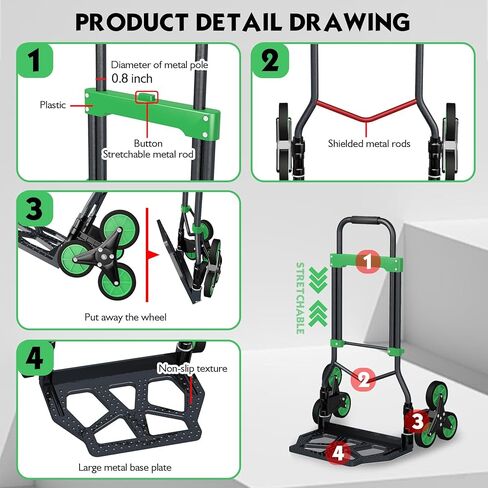 PRODUCT DETAIL DRAWING

1

Diameter of metal pole
0.8 inch

Plastic

Button
Stretchable metal rod

2

Shielded metal rods

3

Put away the wheel

4

Non-slip texture

Large metal base plate

STRETCHABLE

1

2

3

4