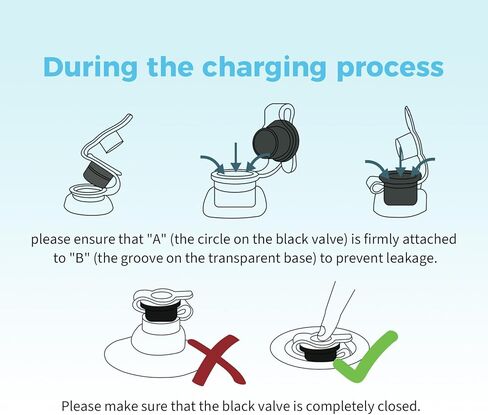 During the charging process

please ensure that "A" (the circle on the black valve) is firmly attached to "B" (the groove on the transparent base) to prevent leakage.

Please make sure that the black valve is completely closed.