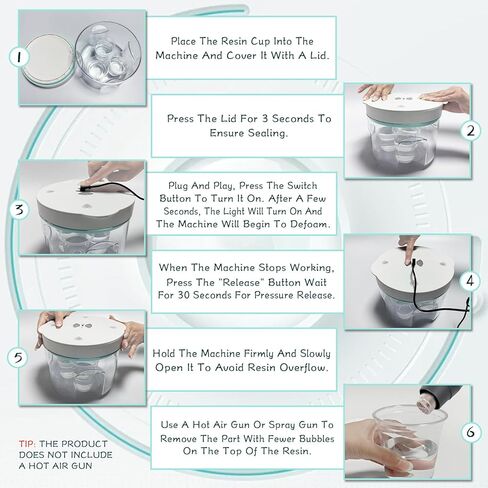 1
Place The Resin Cup Into The Machine And Cover It With A Lid.

Press The Lid For 3 Seconds To Ensure Sealing.
2

3
Plug And Play, Press The Switch Button To Turn It On. After A Few Seconds, The Light Will Turn On And The Machine Will Begin To Defoam.

When The Machine Stops Working, Press The "Release" Button Wait For 30 Seconds For Pressure Release.
4

5
Hold The Machine Firmly And Slowly Open It To Avoid Resin Overflow.

Use A Hot Air Gun Or Spray Gun To Remove The Part With Fewer Bubbles On The Top Of The Resin.
6

TIP: THE PRODUCT DOES NOT INCLUDE A HOT AIR GUN