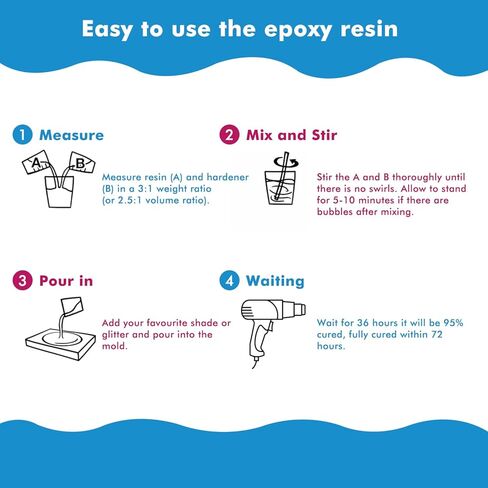 Easy to use the epoxy resin

1 Measure

A B

Measure resin (A) and hardener (B) in a 3:1 weight ratio (or 2.5:1 volume ratio).

2 Mix and Stir

Stir the A and B thoroughly until there is no swirls. Allow to stand for 5-10 minutes if there are bubbles after mixing.

3 Pour in

Add your favourite shade or glitter and pour into the mold.

4 Waiting

Wait for 36 hours it will be 95% cured, fully cured within 72 hours.