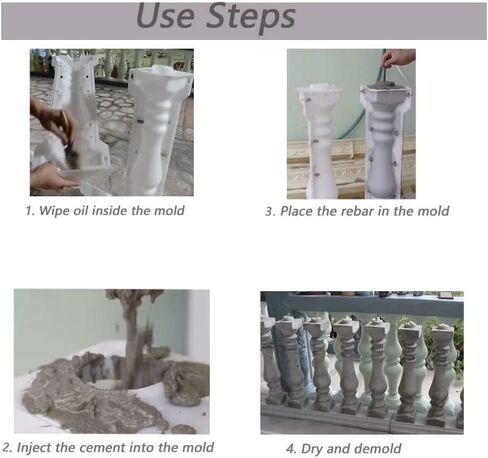 Use Steps

1. Wipe oil inside the mold

3. Place the rebar in the mold

2. Inject the cement into the mold

4. Dry and demold