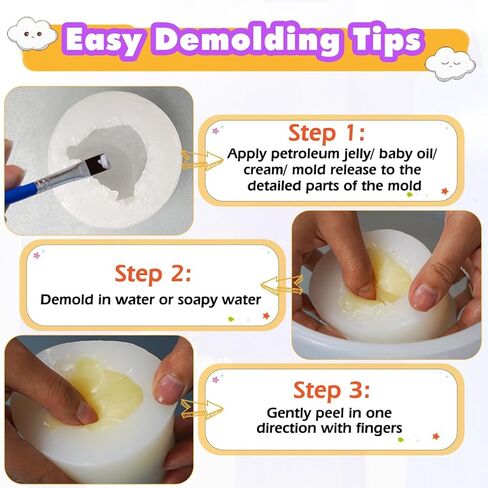 Easy Demolding Tips

Step 1:
Apply petroleum jelly/ baby oil/ cream/ mold release to the detailed parts of the mold

Step 2:
Demold in water or soapy water

Step 3:
Gently peel in one direction with fingers