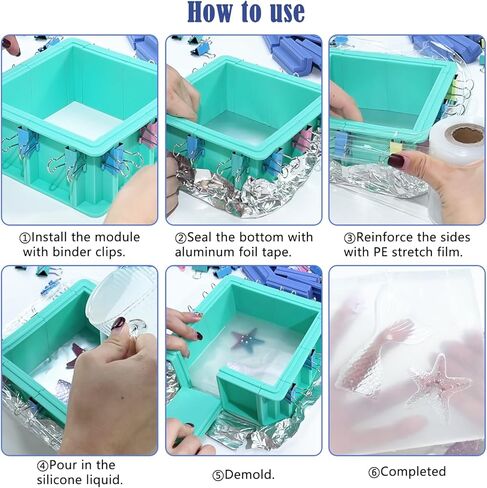 How to use

①Install the module with binder clips.

②Seal the bottom with aluminum foil tape.

③Reinforce the sides with PE stretch film.

④Pour in the silicone liquid.

⑤Demold.

⑥Completed