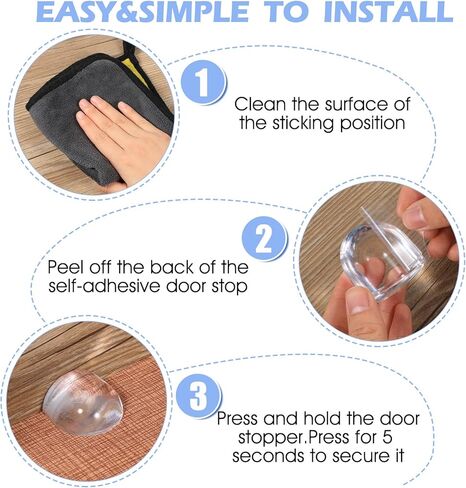 EASY&SIMPLE TO INSTALL

1

Clean the surface of the sticking position

2

Peel off the back of the self-adhesive door stop

3

Press and hold the door stopper.Press for 5 seconds to secure it