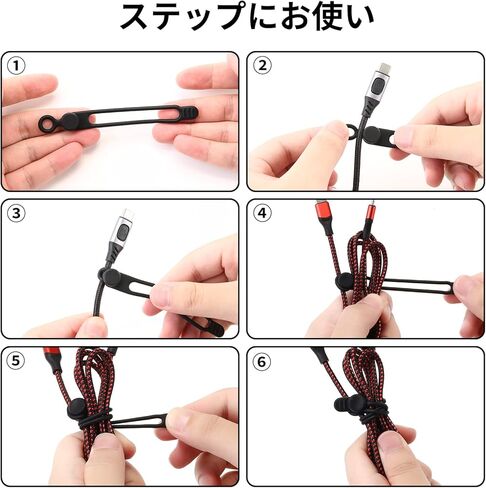 ステップにお使い

①

②

③

④

⑤

⑥